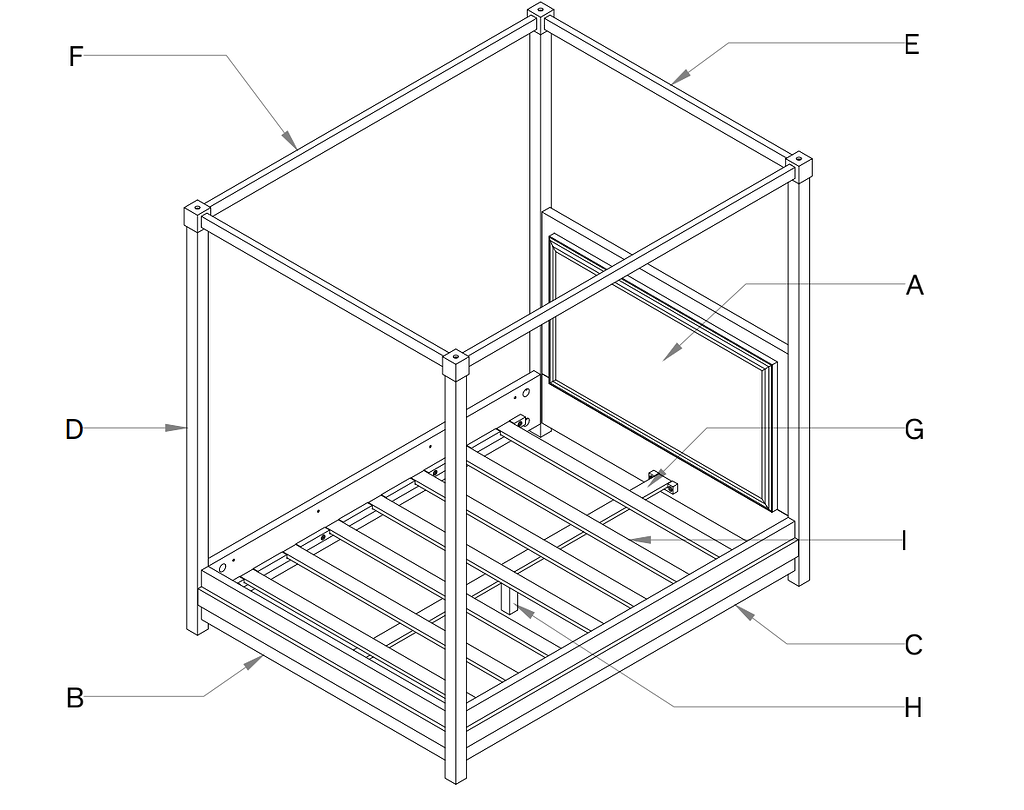 F
E
A
D
G
I
C
B
H